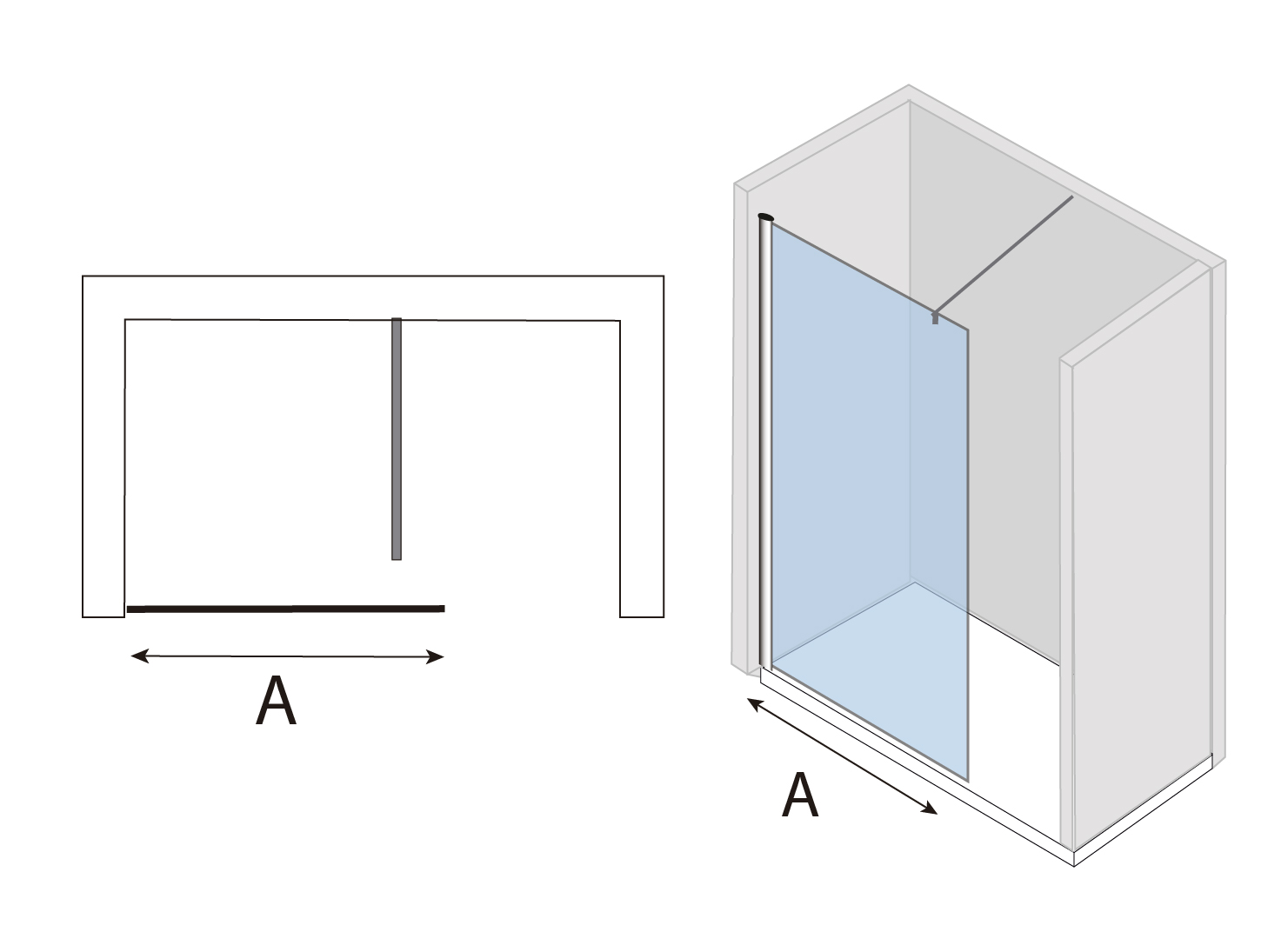 A

A